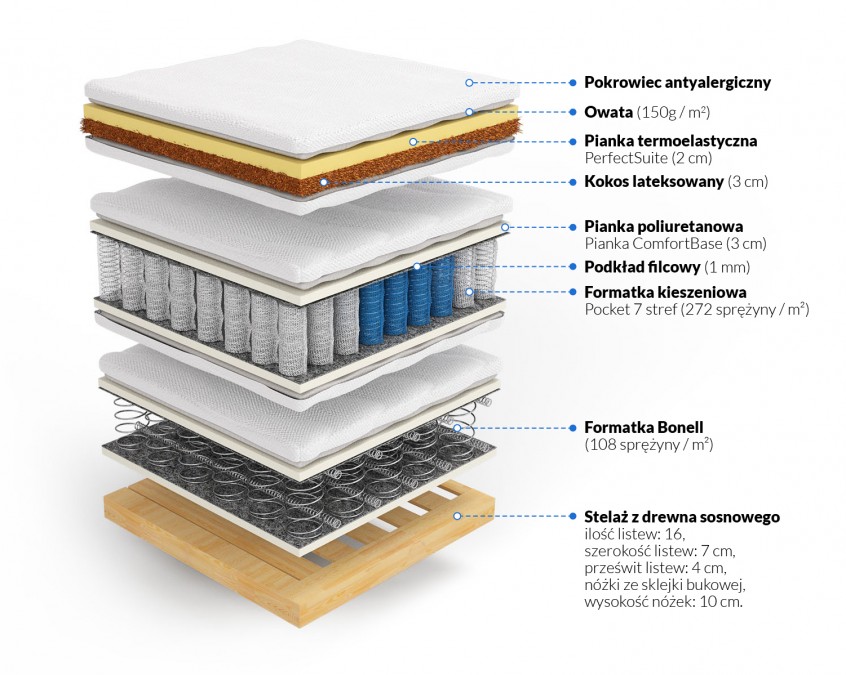 Pokrowiec antyalergiczny

Owata (150g / m²)

Pianka termoelastyczna
PerfectSuite (2 cm)

Kokos lateksowany (3 cm)

Pianka poliuretanowa
Pianka ComfortBase (3 cm)

Podkład filcowy (1 mm)

Formatka kieszeniowa
Pocket 7 stref (272 sprężyny / m²)

Formatka Bonell
(108 sprężyny / m²)

Stelaż z drewna sosnowego
ilość listew: 16,
szerokość listew: 7 cm,
prześwit listew: 4 cm,
nóżki ze sklejki bukowej,
wysokość nóżek: 10 cm.