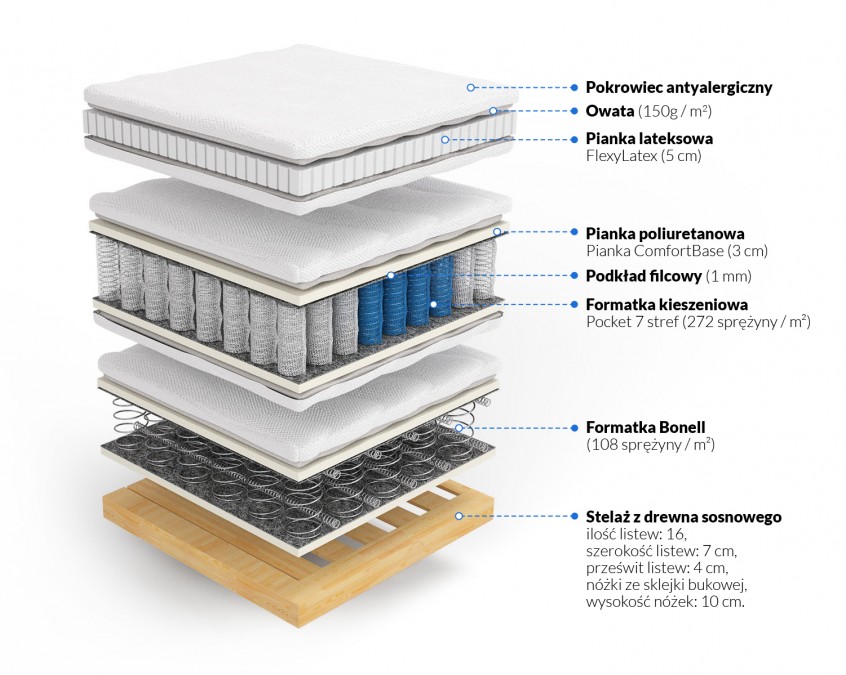 Pokrowiec antyalergiczny

Owata (150g / m²)

Pianka lateksowa
FlexyLatex (5 cm)

Pianka poliuretanowa
Pianka ComfortBase (3 cm)

Podkład filcowy (1 mm)

Formatka kieszeniowa
Pocket 7 stref (272 sprężyny / m²)

Formatka Bonell
(108 sprężyny / m²)

Stelaż z drewna sosnowego
ilość listew: 16,
szerokość listew: 7 cm,
prześwit listew: 4 cm,
nóżki ze sklejki bukowej,
wysokość nóżek: 10 cm.