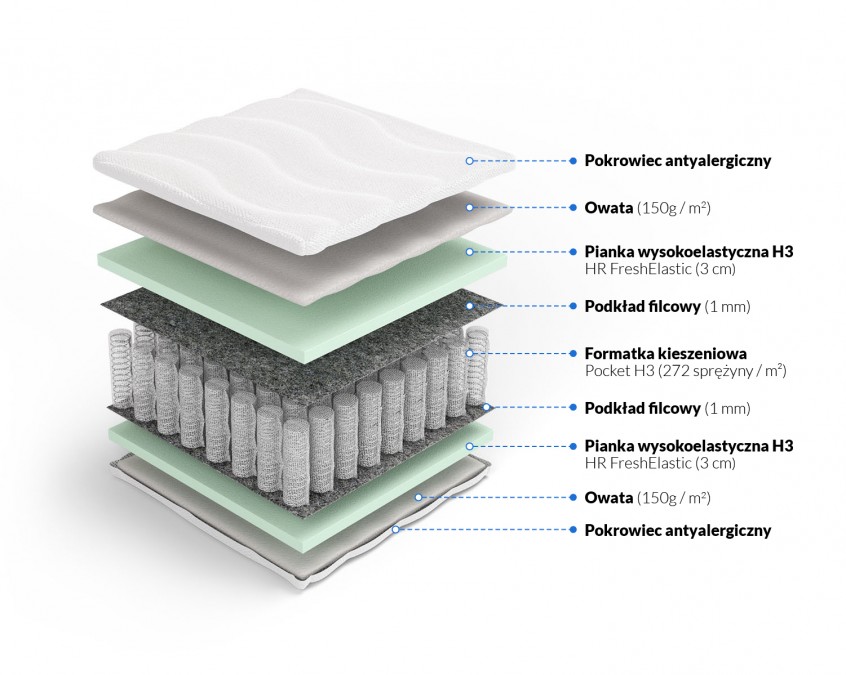 Pokrowiec antyalergiczny

Owata (150g / m²)

Pianka wysokoelastyczna H3
HR FreshElastic (3 cm)

Podkład filcowy (1 mm)

Formatka kieszeniowa
Pocket H3 (272 sprężyny / m²)

Podkład filcowy (1 mm)

Pianka wysokoelastyczna H3
HR FreshElastic (3 cm)

Owata (150g / m²)

Pokrowiec antyalergiczny