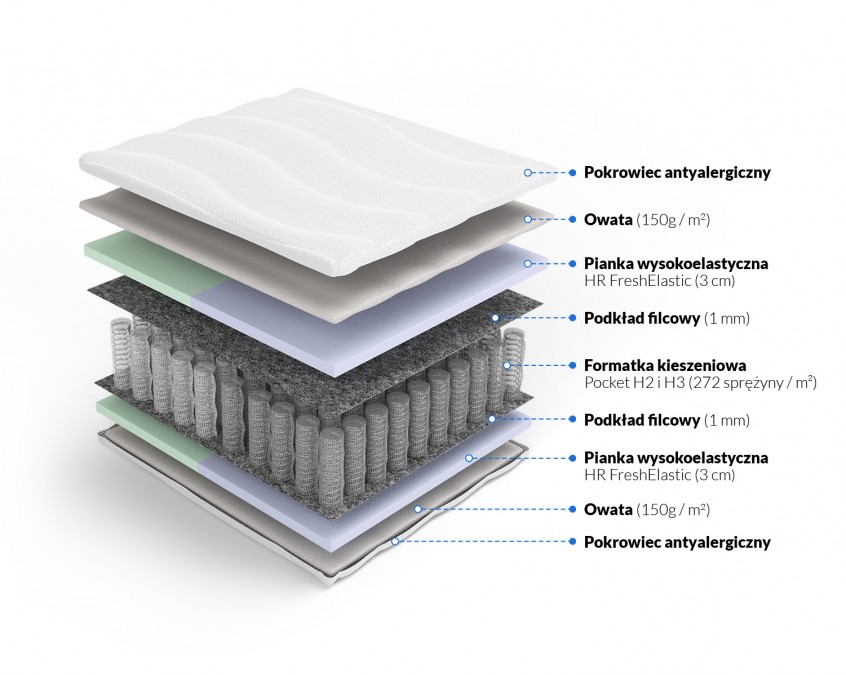 Pokrowiec antyalergiczny

Owata (150g / m²)

Pianka wysokoelastyczna
HR FreshElastic (3 cm)

Podkład filcowy (1 mm)

Formatka kieszeniowa
Pocket H2 i H3 (272 sprężyny / m²)

Podkład filcowy (1 mm)

Pianka wysokoelastyczna
HR FreshElastic (3 cm)

Owata (150g / m²)

Pokrowiec antyalergiczny